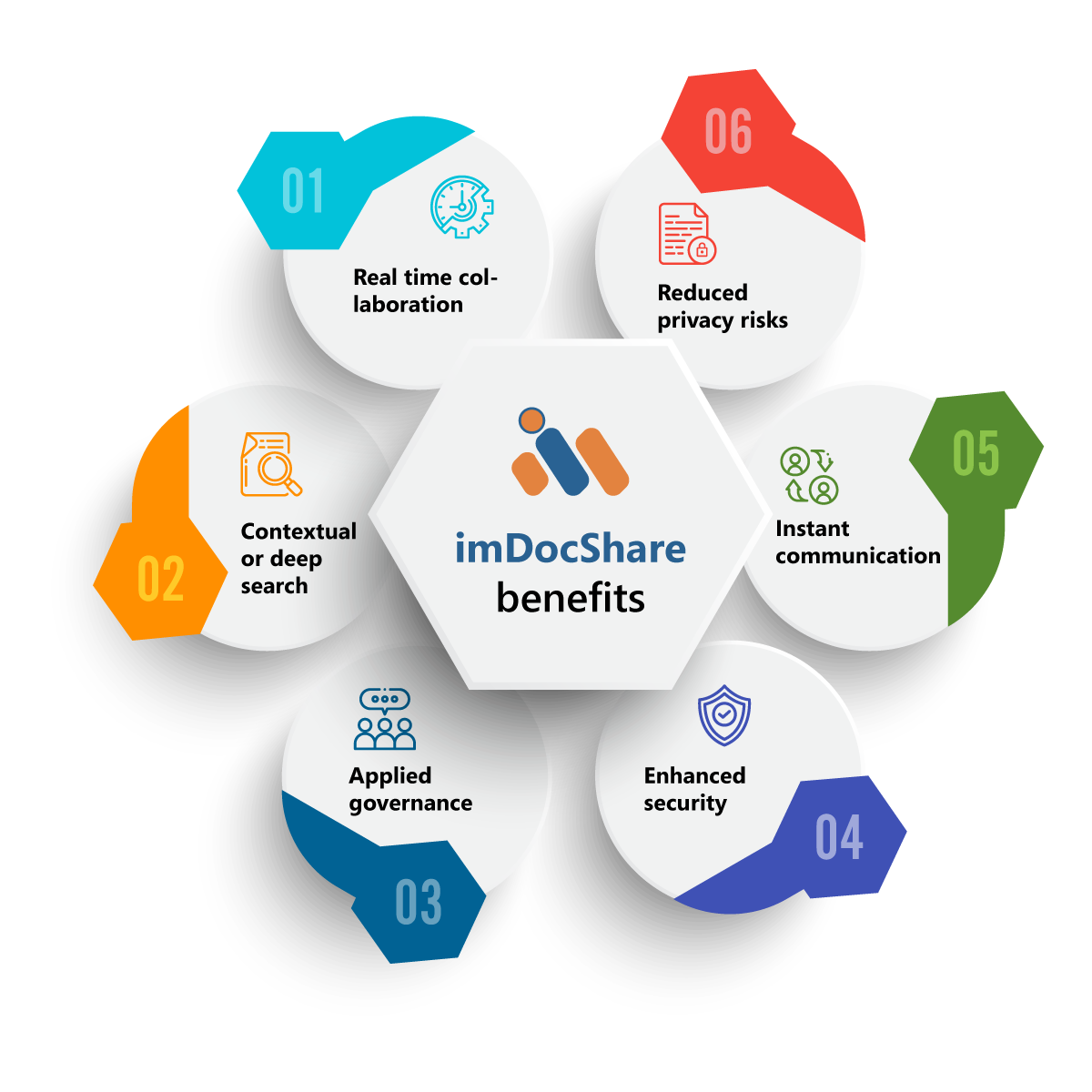 imDocShare benefits

01
Real time collaboration

02
Contextual or deep search

03
Applied governance

04
Enhanced security

05
Instant communication

06
Reduced privacy risks