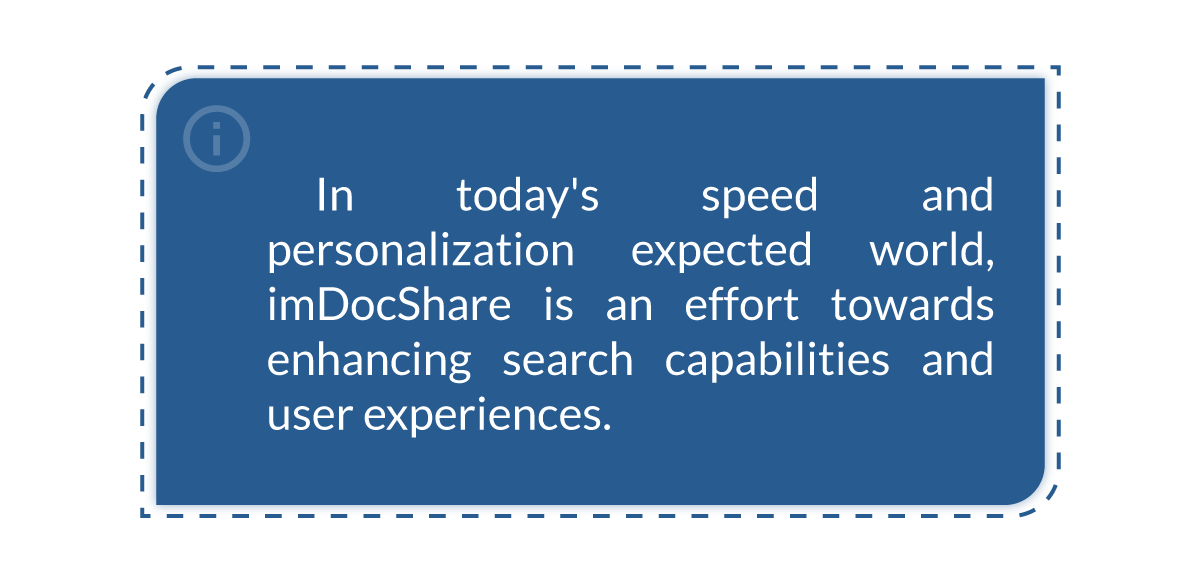 In today's speed and personalization expected world, imDocShare is an effort towards enhancing search capabilities and user experiences.