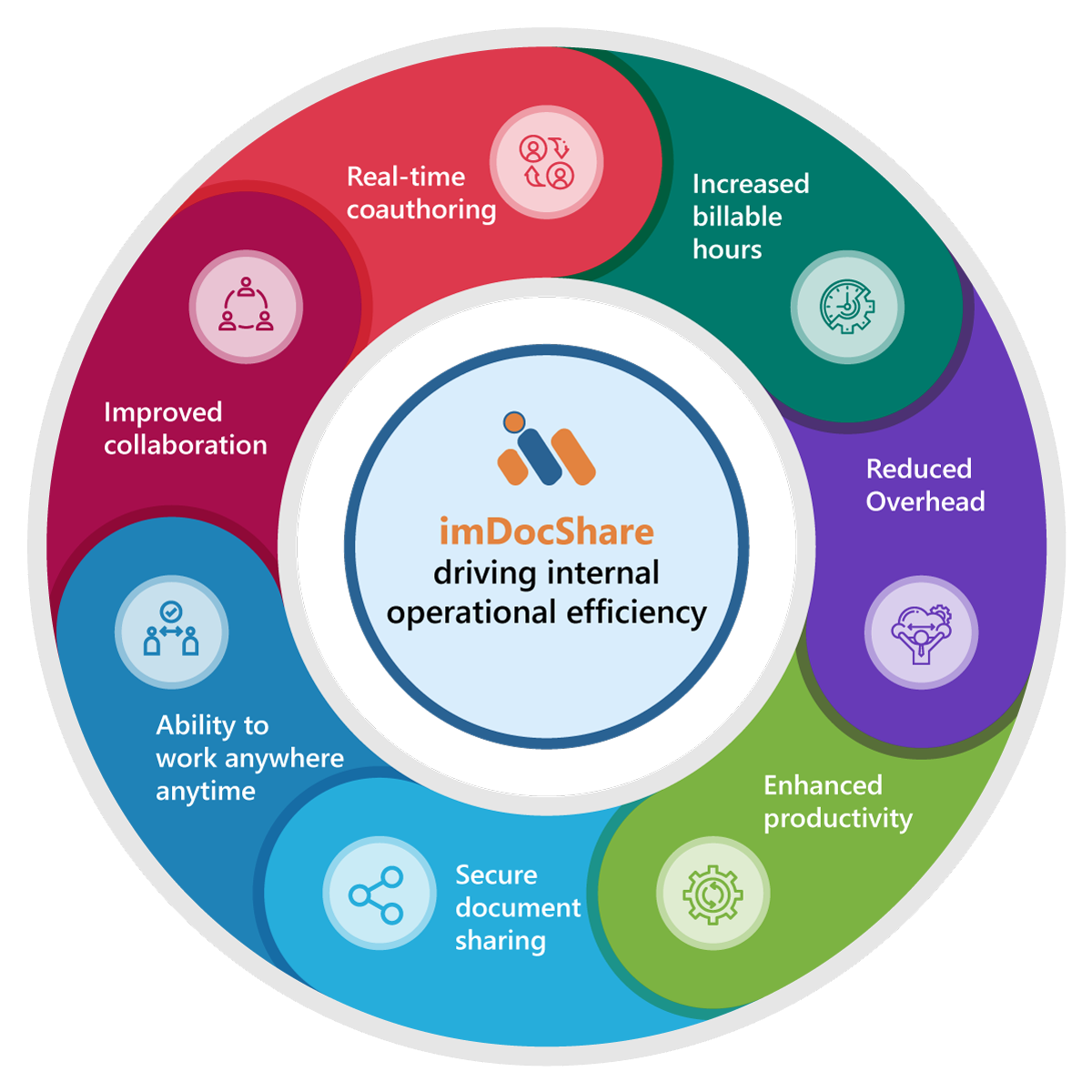 imDocShare
driving internal operational efficiency

Real-time coauthoring

Increased billable hours

Reduced Overhead

Enhanced productivity

Secure document sharing

Ability to work anywhere anytime

Improved collaboration